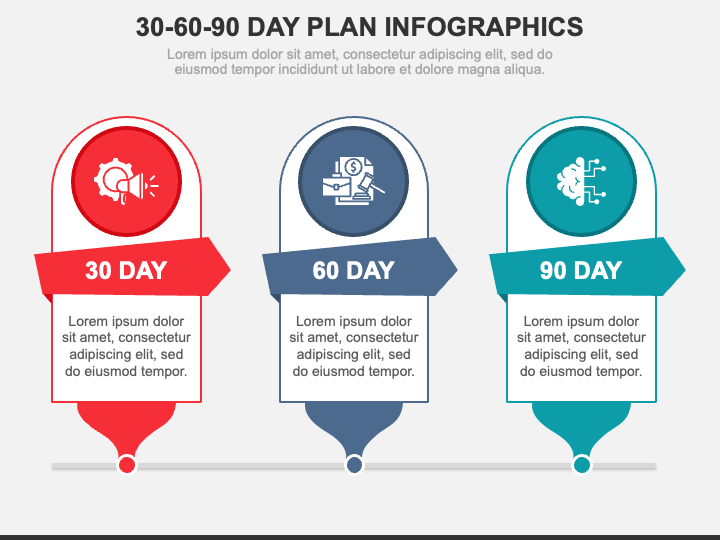 30-60-90 DAY PLAN INFOGRAPHICS

Lorem ipsum dolor sit amet, consectetur adipiscing elit, sed do eiusmod tempor incididunt ut labore et dolore magna aliqua.

30 DAY

Lorem ipsum dolor sit amet, consectetur adipiscing elit, sed do eiusmod tempor.

60 DAY

Lorem ipsum dolor sit amet, consectetur adipiscing elit, sed do eiusmod tempor.

90 DAY

Lorem ipsum dolor sit amet, consectetur adipiscing elit, sed do eiusmod tempor.