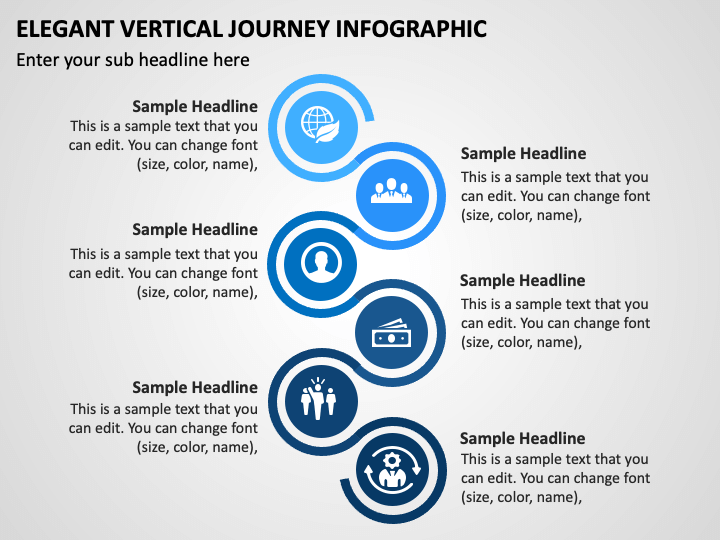 ELEGANT VERTICAL JOURNEY INFOGRAPHIC

Enter your sub headline here

Sample Headline
This is a sample text that you can edit. You can change font (size, color, name),

Sample Headline
This is a sample text that you can edit. You can change font (size, color, name),

Sample Headline
This is a sample text that you can edit. You can change font (size, color, name),

Sample Headline
This is a sample text that you can edit. You can change font (size, color, name),

Sample Headline
This is a sample text that you can edit. You can change font (size, color, name),

Sample Headline
This is a sample text that you can edit. You can change font (size, color, name),