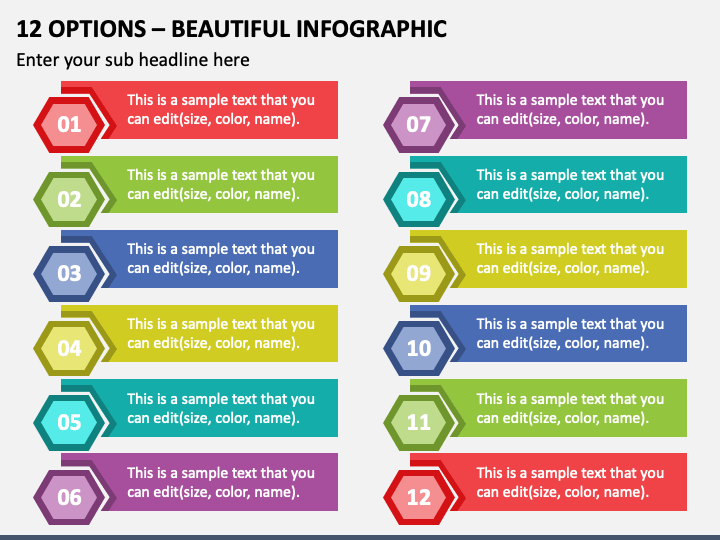 12 OPTIONS – BEAUTIFUL INFOGRAPHIC

Enter your sub headline here

01 This is a sample text that you can edit(size, color, name).

02 This is a sample text that you can edit(size, color, name).

03 This is a sample text that you can edit(size, color, name).

04 This is a sample text that you can edit(size, color, name).

05 This is a sample text that you can edit(size, color, name).

06 This is a sample text that you can edit(size, color, name).

07 This is a sample text that you can edit(size, color, name).

08 This is a sample text that you can edit(size, color, name).

09 This is a sample text that you can edit(size, color, name).

10 This is a sample text that you can edit(size, color, name).

11 This is a sample text that you can edit(size, color, name).

12 This is a sample text that you can edit(size, color, name).