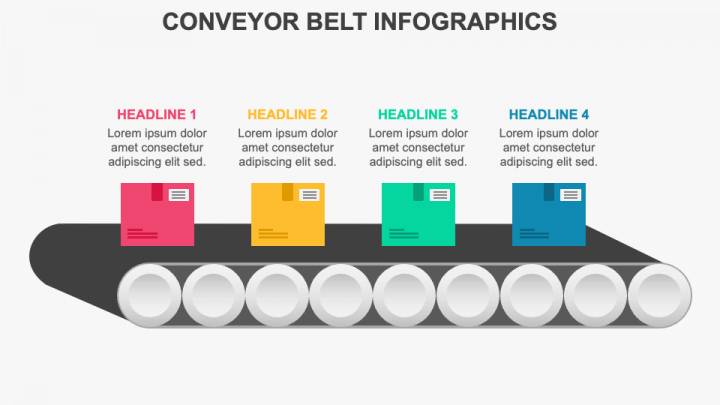 CONVEYOR BELT INFOGRAPHICS

HEADLINE 1
Lorem ipsum dolor amet consectetur adipiscing elit sed.

HEADLINE 2
Lorem ipsum dolor amet consectetur adipiscing elit sed.

HEADLINE 3
Lorem ipsum dolor amet consectetur adipiscing elit sed.

HEADLINE 4
Lorem ipsum dolor amet consectetur adipiscing elit sed.