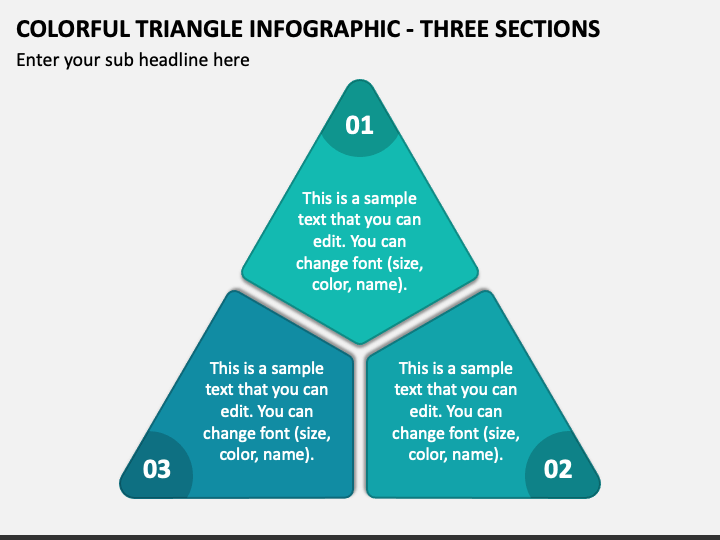 COLORFUL TRIANGLE INFOGRAPHIC - THREE SECTIONS

Enter your sub headline here

01

This is a sample text that you can edit. You can change font (size, color, name).

This is a sample text that you can edit. You can change font (size, color, name).

03

This is a sample text that you can edit. You can change font (size, color, name).

02