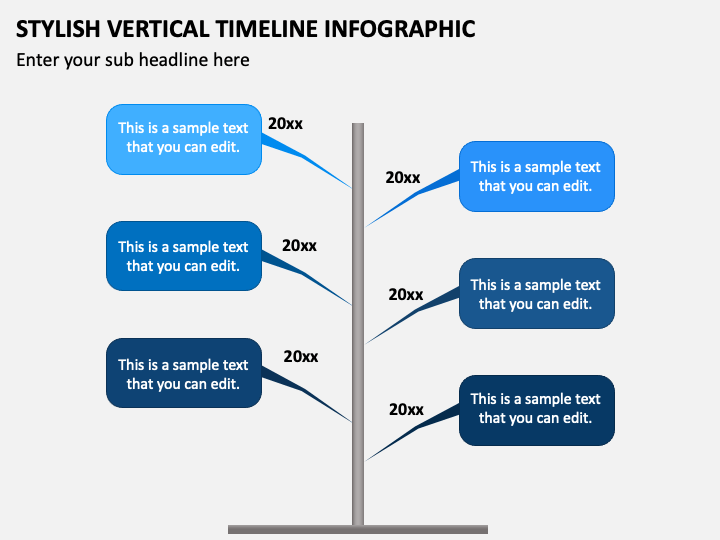 STYLISH VERTICAL TIMELINE INFOGRAPHIC

Enter your sub headline here

This is a sample text that you can edit.

20xx

20xx

This is a sample text that you can edit.

This is a sample text that you can edit.

20xx

20xx

This is a sample text that you can edit.

This is a sample text that you can edit.

20xx

20xx

This is a sample text that you can edit.