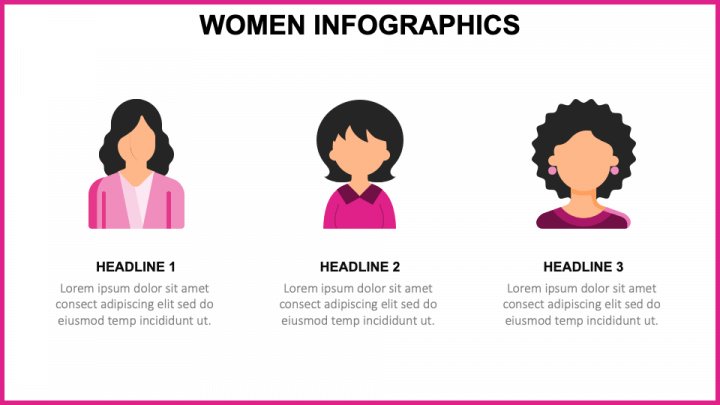 WOMEN INFOGRAPHICS

HEADLINE 1
Lorem ipsum dolor sit amet consect adipiscing elit sed do eiusmod temp incididunt ut.

HEADLINE 2
Lorem ipsum dolor sit amet consect adipiscing elit sed do eiusmod temp incididunt ut.

HEADLINE 3
Lorem ipsum dolor sit amet consect adipiscing elit sed do eiusmod temp incididunt ut.