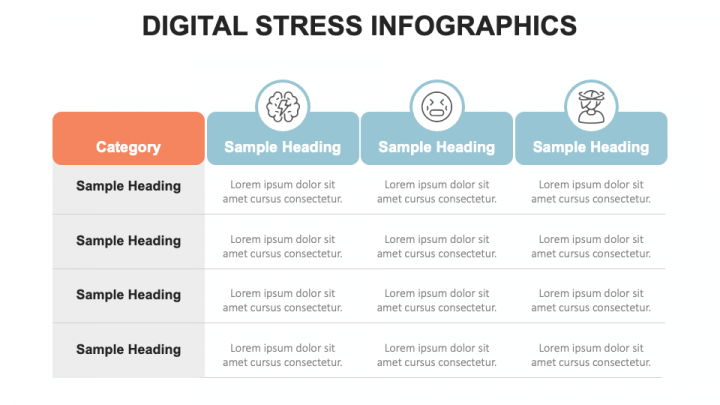 DIGITAL STRESS INFOGRAPHICS

| Category | Sample Heading | Sample Heading | Sample Heading |
|---|---|---|---|
| Sample Heading | Lorem ipsum dolor sit amet cursus consectetur. | Lorem ipsum dolor sit amet cursus consectetur. | Lorem ipsum dolor sit amet cursus consectetur. |
| Sample Heading | Lorem ipsum dolor sit amet cursus consectetur. | Lorem ipsum dolor sit amet cursus consectetur. | Lorem ipsum dolor sit amet cursus consectetur. |
| Sample Heading | Lorem ipsum dolor sit amet cursus consectetur. | Lorem ipsum dolor sit amet cursus consectetur. | Lorem ipsum dolor sit amet cursus consectetur. |
| Sample Heading | Lorem ipsum dolor sit amet cursus consectetur. | Lorem ipsum dolor sit amet cursus consectetur. | Lorem ipsum dolor sit amet cursus consectetur. |