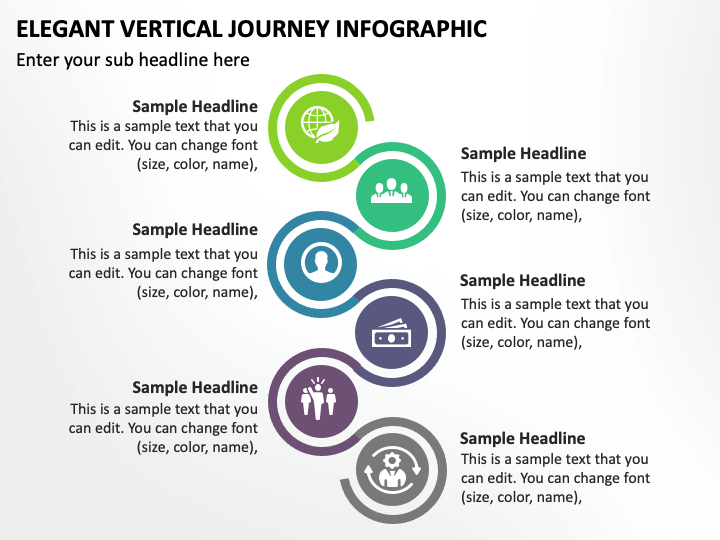 ELEGANT VERTICAL JOURNEY INFOGRAPHIC

Enter your sub headline here

Sample Headline
This is a sample text that you can edit. You can change font (size, color, name),

Sample Headline
This is a sample text that you can edit. You can change font (size, color, name),

Sample Headline
This is a sample text that you can edit. You can change font (size, color, name),

Sample Headline
This is a sample text that you can edit. You can change font (size, color, name),

Sample Headline
This is a sample text that you can edit. You can change font (size, color, name),

Sample Headline
This is a sample text that you can edit. You can change font (size, color, name),