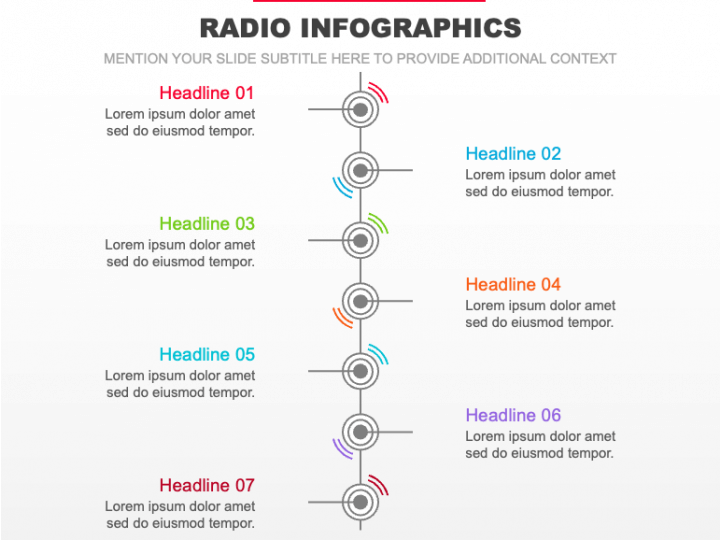 RADIO INFOGRAPHICS

MENTION YOUR SLIDE SUBTITLE HERE TO PROVIDE ADDITIONAL CONTEXT

Headline 01
Lorem ipsum dolor amet sed do eiusmod tempor.

Headline 02
Lorem ipsum dolor amet sed do eiusmod tempor.

Headline 03
Lorem ipsum dolor amet sed do eiusmod tempor.

Headline 04
Lorem ipsum dolor amet sed do eiusmod tempor.

Headline 05
Lorem ipsum dolor amet sed do eiusmod tempor.

Headline 06
Lorem ipsum dolor amet sed do eiusmod tempor.

Headline 07
Lorem ipsum dolor amet sed do eiusmod tempor.