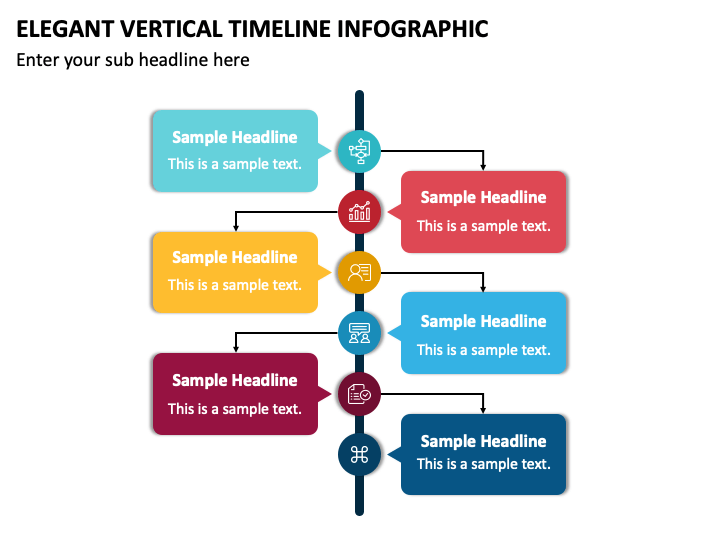 ELEGANT VERTICAL TIMELINE INFOGRAPHIC

Enter your sub headline here

Sample Headline
This is a sample text.

Sample Headline
This is a sample text.

Sample Headline
This is a sample text.

Sample Headline
This is a sample text.

Sample Headline
This is a sample text.

Sample Headline
This is a sample text.