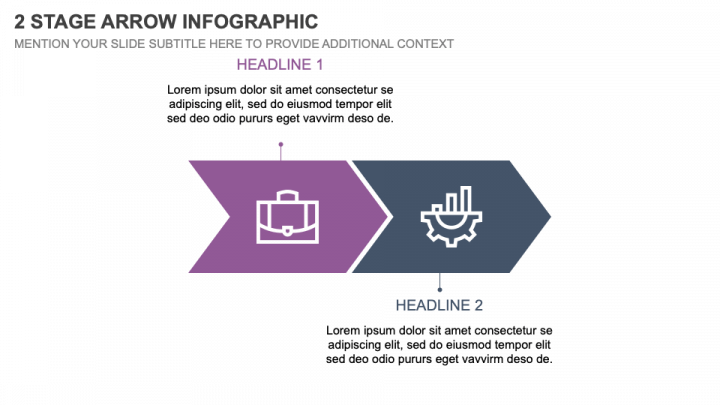 2 STAGE ARROW INFOGRAPHIC

MENTION YOUR SLIDE SUBTITLE HERE TO PROVIDE ADDITIONAL CONTEXT

HEADLINE 1

Lorem ipsum dolor sit amet consectetur se adipiscing elit, sed do eiusmod tempor elit sed deo odio pururs eget vavvirm deso de.

HEADLINE 2

Lorem ipsum dolor sit amet consectetur se adipiscing elit, sed do eiusmod tempor elit sed deo odio pururs eget vavvirm deso de.