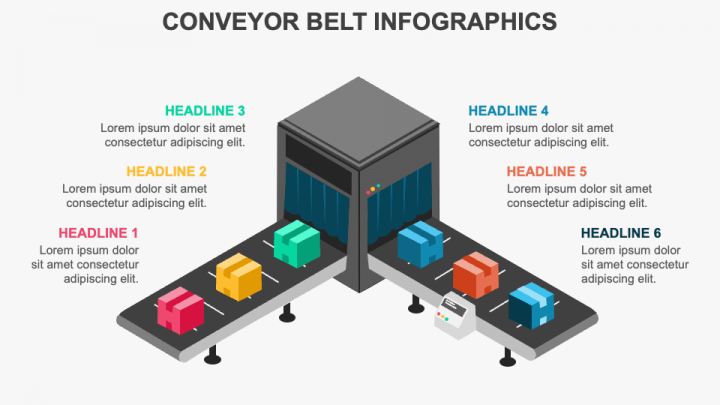 CONVEYOR BELT INFOGRAPHICS

HEADLINE 3
Lorem ipsum dolor sit amet consectetur adipiscing elit.

HEADLINE 2
Lorem ipsum dolor sit amet consectetur adipiscing elit.

HEADLINE 1
Lorem ipsum dolor sit amet consectetur adipiscing elit.

HEADLINE 4
Lorem ipsum dolor sit amet consectetur adipiscing elit.

HEADLINE 5
Lorem ipsum dolor sit amet consectetur adipiscing elit.

HEADLINE 6
Lorem ipsum dolor sit amet consectetur adipiscing elit.