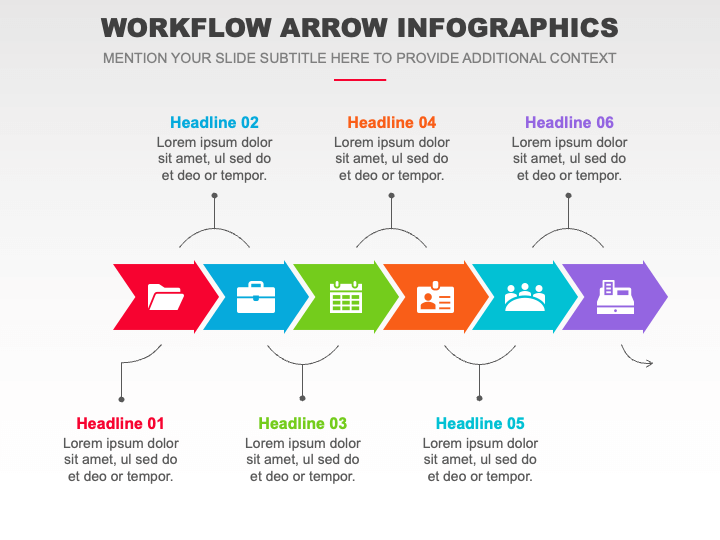 WORKFLOW ARROW INFOGRAPHICS
MENTION YOUR SLIDE SUBTITLE HERE TO PROVIDE ADDITIONAL CONTEXT

Headline 02
Lorem ipsum dolor sit amet, ul sed do et deo or tempor.

Headline 04
Lorem ipsum dolor sit amet, ul sed do et deo or tempor.

Headline 06
Lorem ipsum dolor sit amet, ul sed do et deo or tempor.

Headline 01
Lorem ipsum dolor sit amet, ul sed do et deo or tempor.

Headline 03
Lorem ipsum dolor sit amet, ul sed do et deo or tempor.

Headline 05
Lorem ipsum dolor sit amet, ul sed do et deo or tempor.