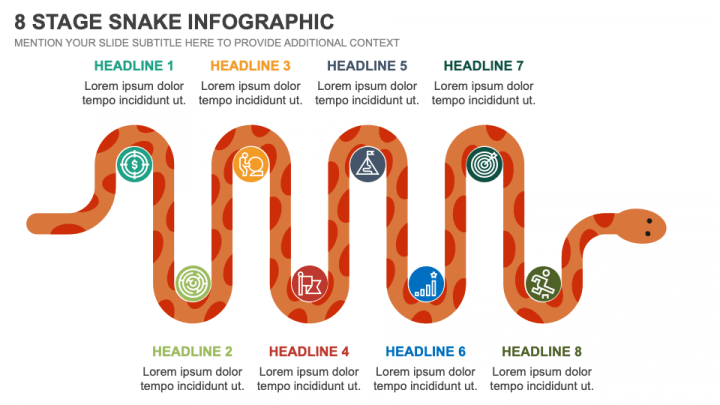 8 STAGE SNAKE INFOGRAPHIC
MENTION YOUR SLIDE SUBTITLE HERE TO PROVIDE ADDITIONAL CONTEXT

HEADLINE 1
Lorem ipsum dolor tempo incididunt ut.

HEADLINE 3
Lorem ipsum dolor tempo incididunt ut.

HEADLINE 5
Lorem ipsum dolor tempo incididunt ut.

HEADLINE 7
Lorem ipsum dolor tempo incididunt ut.

HEADLINE 2
Lorem ipsum dolor tempo incididunt ut.

HEADLINE 4
Lorem ipsum dolor tempo incididunt ut.

HEADLINE 6
Lorem ipsum dolor tempo incididunt ut.

HEADLINE 8
Lorem ipsum dolor tempo incididunt ut.