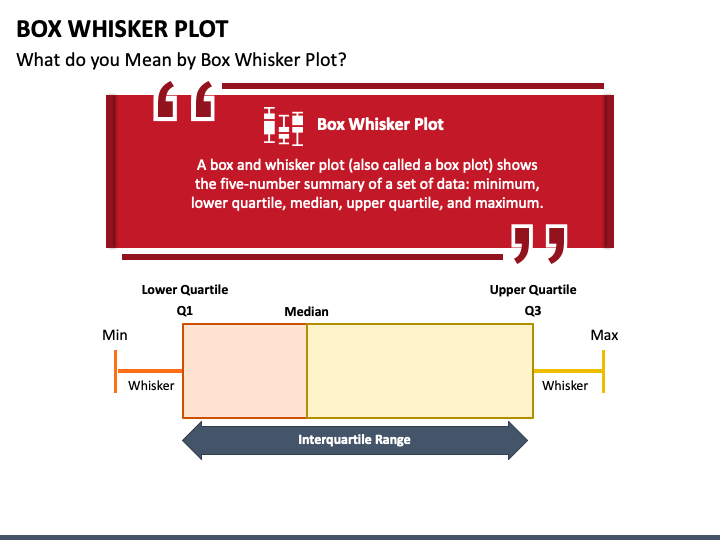 BOX WHISKER PLOT

What do you Mean by Box Whisker Plot?

Box Whisker Plot

A box and whisker plot (also called a box plot) shows the five-number summary of a set of data: minimum, lower quartile, median, upper quartile, and maximum.

Lower Quartile
Q1

Median

Upper Quartile
Q3

Min

Max

Whisker

Whisker

Interquartile Range