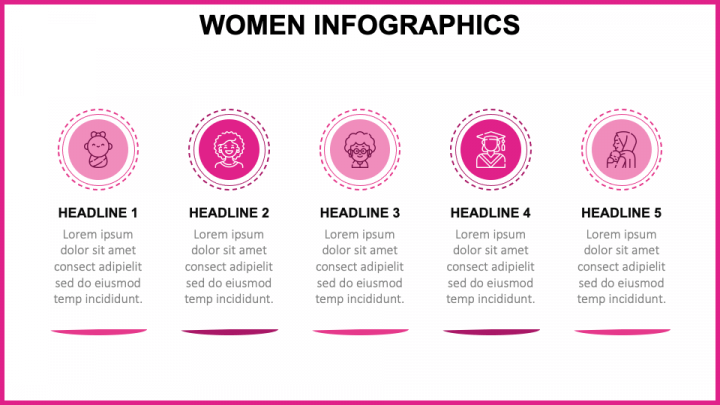 WOMEN INFOGRAPHICS

HEADLINE 1
Lorem ipsum dolor sit amet consect adipielit sed do eiusmod temp incididunt.

HEADLINE 2
Lorem ipsum dolor sit amet consect adipielit sed do eiusmod temp incididunt.

HEADLINE 3
Lorem ipsum dolor sit amet consect adipielit sed do eiusmod temp incididunt.

HEADLINE 4
Lorem ipsum dolor sit amet consect adipielit sed do eiusmod temp incididunt.

HEADLINE 5
Lorem ipsum dolor sit amet consect adipielit sed do eiusmod temp incididunt.