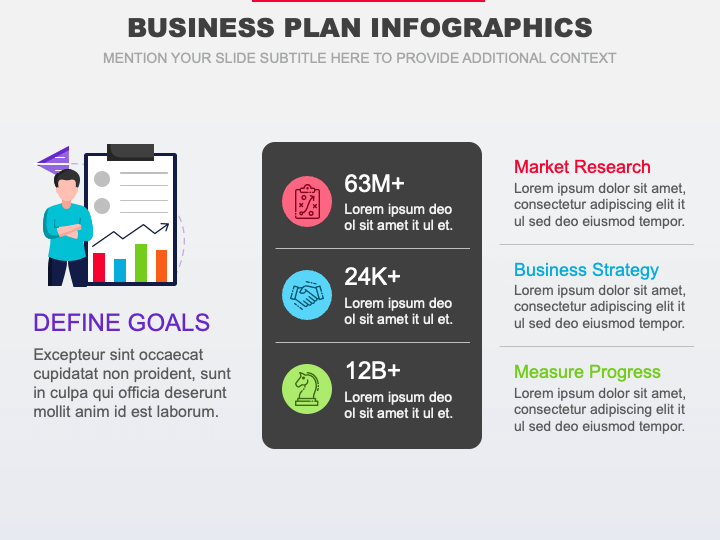 BUSINESS PLAN INFOGRAPHICS
MENTION YOUR SLIDE SUBTITLE HERE TO PROVIDE ADDITIONAL CONTEXT

DEFINE GOALS
Excepteur sint occaecat cupidatat non proident, sunt in culpa qui officia deserunt mollit anim id est laborum.

63M+
Lorem ipsum deo ol sit amet it ul et.

24K+
Lorem ipsum deo ol sit amet it ul et.

12B+
Lorem ipsum deo ol sit amet it ul et.

Market Research
Lorem ipsum dolor sit amet, consectetur adipiscing elit it ul sed deo eiusmod tempor.

Business Strategy
Lorem ipsum dolor sit amet, consectetur adipiscing elit it ul sed deo eiusmod tempor.

Measure Progress
Lorem ipsum dolor sit amet, consectetur adipiscing elit it ul sed deo eiusmod tempor.