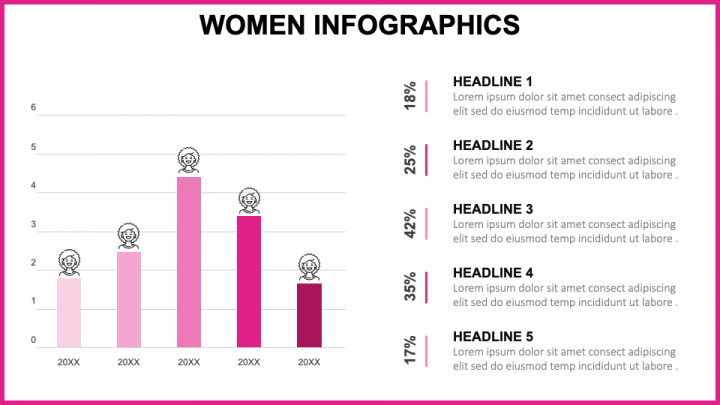 WOMEN INFOGRAPHICS

6
5
4
3
2
1
0

20XX 20XX 20XX 20XX 20XX

18%
HEADLINE 1
Lorem ipsum dolor sit amet consect adipiscing elit sed do eiusmod temp incididunt ut labore .

25%
HEADLINE 2
Lorem ipsum dolor sit amet consect adipiscing elit sed do eiusmod temp incididunt ut labore .

42%
HEADLINE 3
Lorem ipsum dolor sit amet consect adipiscing elit sed do eiusmod temp incididunt ut labore .

35%
HEADLINE 4
Lorem ipsum dolor sit amet consect adipiscing elit sed do eiusmod temp incididunt ut labore .

17%
HEADLINE 5
Lorem ipsum dolor sit amet consect adipiscing elit sed do eiusmod temp incididunt ut labore .