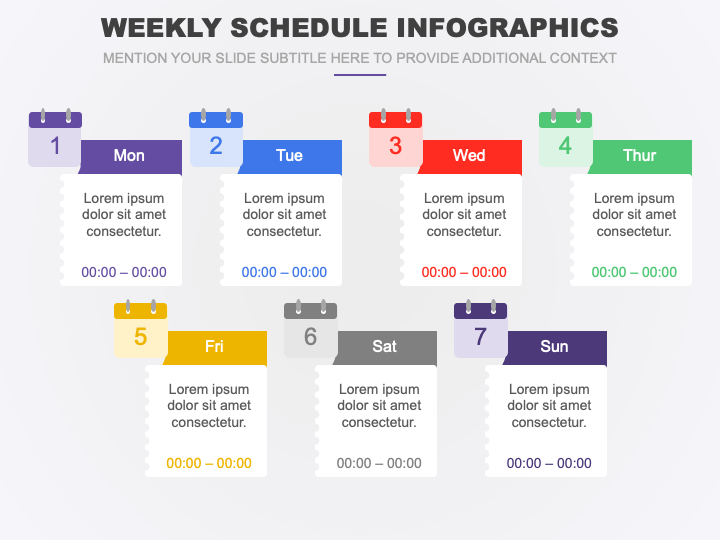 WEEKLY SCHEDULE INFOGRAPHICS

MENTION YOUR SLIDE SUBTITLE HERE TO PROVIDE ADDITIONAL CONTEXT

1

Mon

Lorem ipsum dolor sit amet consectetur.

00:00 – 00:00

2

Tue

Lorem ipsum dolor sit amet consectetur.

00:00 – 00:00

3

Wed

Lorem ipsum dolor sit amet consectetur.

00:00 – 00:00

4

Thur

Lorem ipsum dolor sit amet consectetur.

00:00 – 00:00

5

Fri

Lorem ipsum dolor sit amet consectetur.

00:00 – 00:00

6

Sat

Lorem ipsum dolor sit amet consectetur.

00:00 – 00:00

7

Sun

Lorem ipsum dolor sit amet consectetur.

00:00 – 00:00