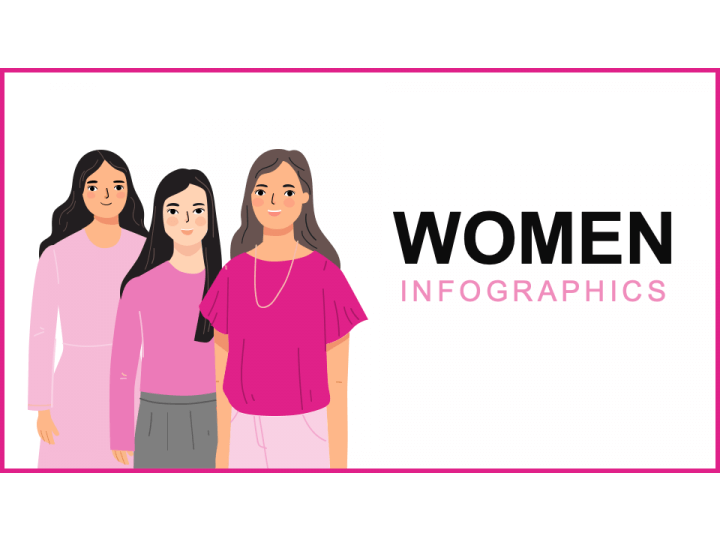 WOMEN
INFOGRAPHICS