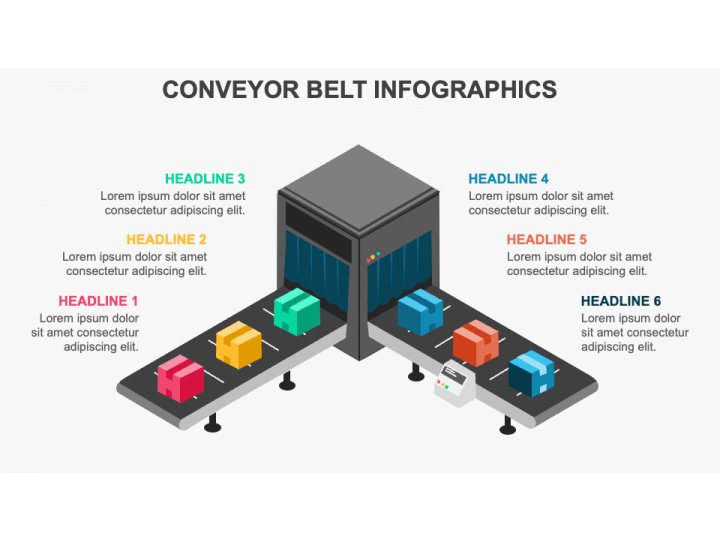 CONVEYOR BELT INFOGRAPHICS

HEADLINE 3
Lorem ipsum dolor sit amet consectetur adipiscing elit.

HEADLINE 2
Lorem ipsum dolor sit amet consectetur adipiscing elit.

HEADLINE 1
Lorem ipsum dolor sit amet consectetur adipiscing elit.

HEADLINE 4
Lorem ipsum dolor sit amet consectetur adipiscing elit.

HEADLINE 5
Lorem ipsum dolor sit amet consectetur adipiscing elit.

HEADLINE 6
Lorem ipsum dolor sit amet consectetur adipiscing elit.