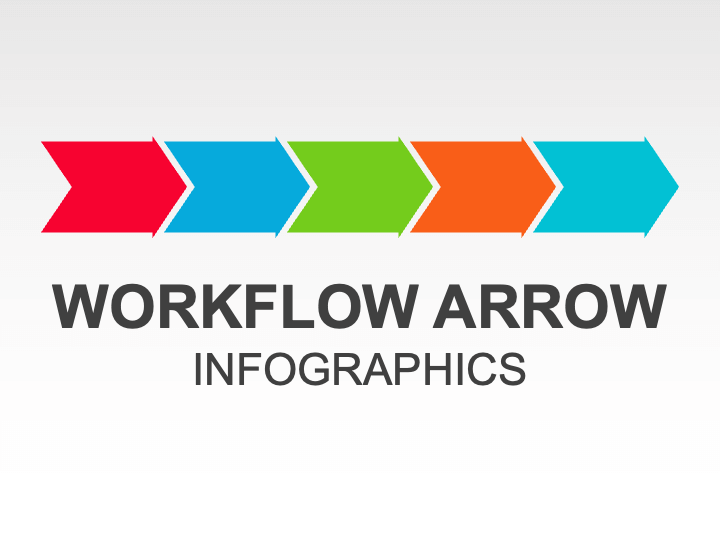 WORKFLOW ARROW
INFOGRAPHICS