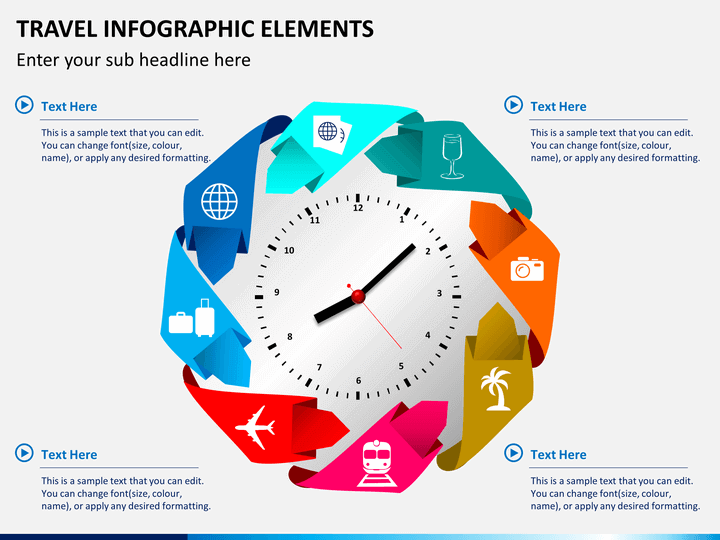 TRAVEL INFOGRAPHIC ELEMENTS

Enter your sub headline here

Text Here

This is a sample text that you can edit. You can change font(size, colour, name), or apply any desired formatting.

Text Here

This is a sample text that you can edit. You can change font(size, colour, name), or apply any desired formatting.

12 1 2 3 4 5 6 7 8 9 10 11

Text Here

This is a sample text that you can edit. You can change font(size, colour, name), or apply any desired formatting.

Text Here

This is a sample text that you can edit. You can change font(size, colour, name), or apply any desired formatting.