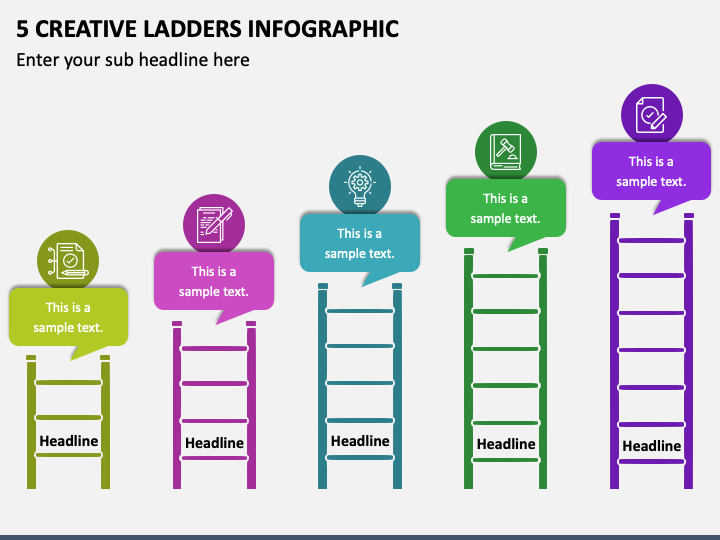 5 CREATIVE LADDERS INFOGRAPHIC

Enter your sub headline here

This is a sample text.

Headline

This is a sample text.

Headline

This is a sample text.

Headline

This is a sample text.

Headline

This is a sample text.

Headline